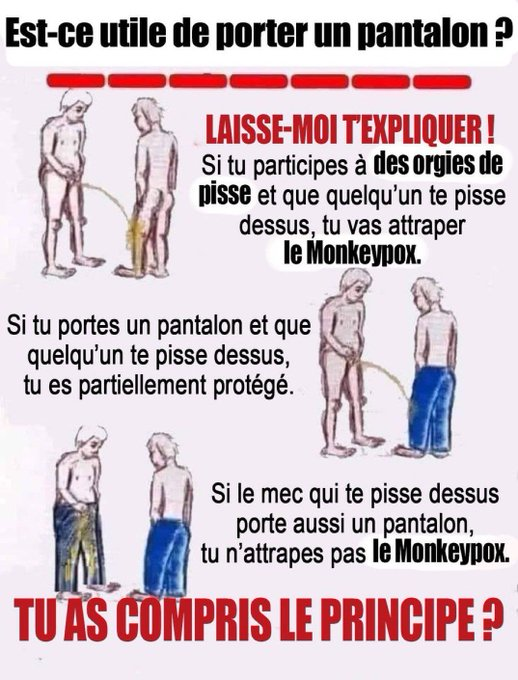 Est-ce utile de porter un pantalon ?

LAISSE-MOI T'EXPLIQUER !
Si tu participes à des orgies de pisse et que quelqu'un te pisse dessus, tu vas attraper le Monkeypox.

Si tu portes un pantalon et que quelqu'un te pisse dessus, tu es partiellement protégé.

Si le mec qui te pisse dessus porte aussi un pantalon, tu n'attrapes pas le Monkeypox.

TU AS COMPRIS LE PRINCIPE ?